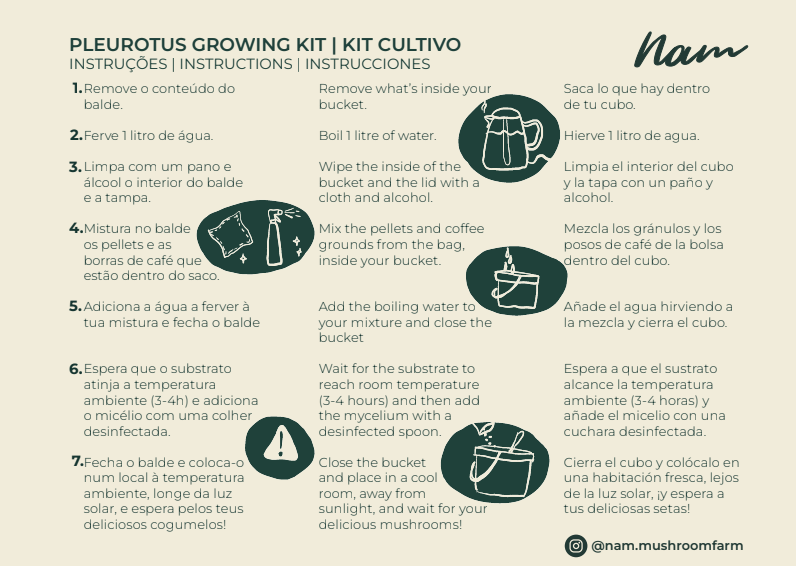 PLEUROTUS GROWING KIT | KIT CULTIVO
INSTRUÇÕES | INSTRUCTIONS | INSTRUCCIONES

Nam

1. Remove o conteúdo do balde.

2. Ferve 1 litro de água.

3. Limpa com um pano e álcool o interior do balde e a tampa.

4. Mistura no balde os pellets e as borras de café que estão dentro do saco.

5. Adiciona a água a ferver à tua mistura e fecha o balde

6. Espera que o substrato atinja a temperatura ambiente (3-4h) e adiciona o micélio com uma colher desinfectada.

7. Fecha o balde e coloca-o num local à temperatura ambiente, longe da luz solar, e espera pelos teus deliciosos cogumelos!

Remove what's inside your bucket.

Boil 1 litre of water.

Wipe the inside of the bucket and the lid with a cloth and alcohol.

Mix the pellets and coffee grounds from the bag, inside your bucket.

Add the boiling water to your mixture and close the bucket

Wait for the substrate to reach room temperature (3-4 hours) and then add the mycelium with a desinfected spoon.

Close the bucket and place in a cool room, away from sunlight, and wait for your delicious mushrooms!

Saca lo que hay dentro de tu cubo.

Hierve 1 litro de agua.

Limpia el interior del cubo y la tapa con un paño y alcohol.

Mezcla los gránulos y los posos de café de la bolsa dentro del cubo.

Añade el agua hirviendo a la mezcla y cierra el cubo.

Espera a que el sustrato alcance la temperatura ambiente (3-4 horas) y añade el micelio con una cuchara desinfectada.

Cierra el cubo y colócalo en una habitación fresca, lejos de la luz solar, ¡y espera a tus deliciosas setas!

@nam.mushroomfarm